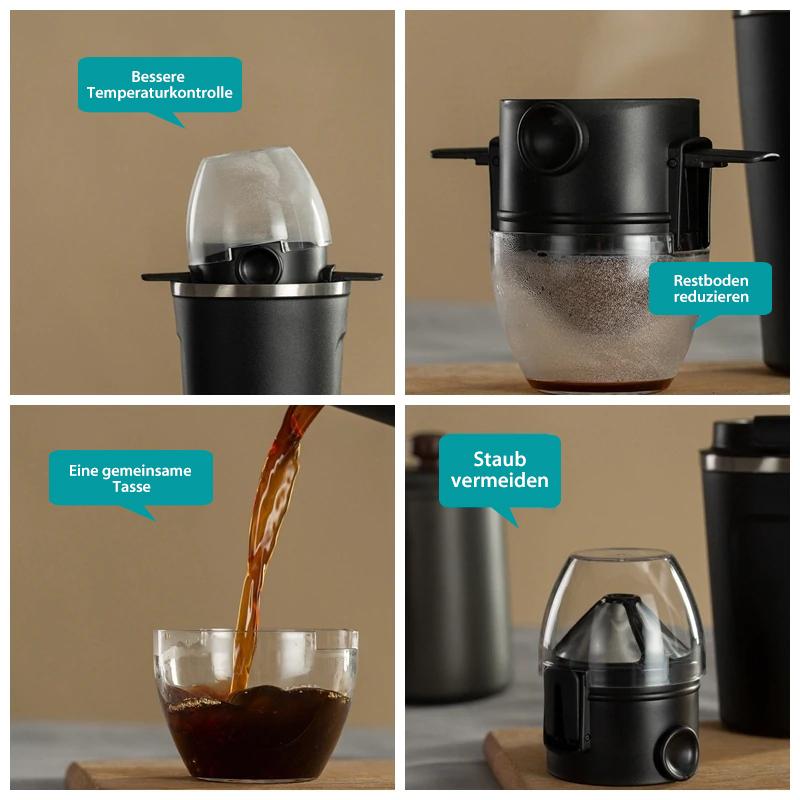 Bessere Temperaturkontrolle

Restboden reduzieren

Eine gemeinsame Tasse

Staub vermeiden