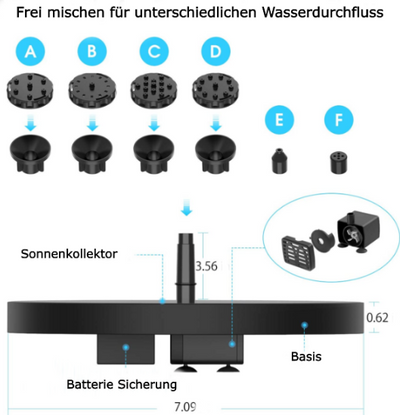 Frei mischen für unterschiedlichen Wasserdurchfluss

A B C D

E F

Sonnenkollektor

3.56

0.62

Basis

Batterie Sicherung

7.09