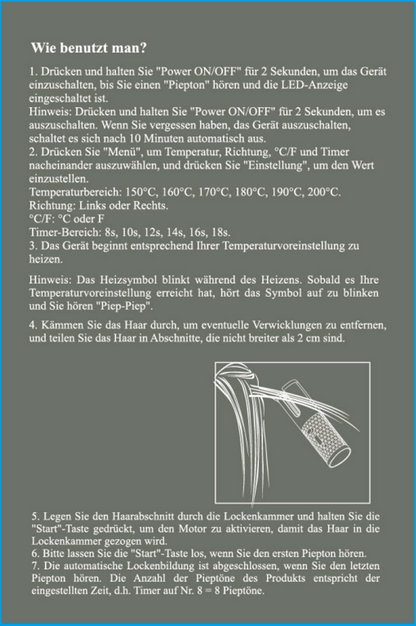 Wie benutzt man?

1. Drücken und halten Sie "Power ON/OFF" für 2 Sekunden, um das Gerät einzuschalten, bis Sie einen "Piepton" hören und die LED-Anzeige eingeschaltet ist.
Hinweis: Drücken und halten Sie "Power ON/OFF" für 2 Sekunden, um es auszuschalten. Wenn Sie vergessen haben, das Gerät auszuschalten, schaltet es sich nach 10 Minuten automatisch aus.
2. Drücken Sie "Menü", um Temperatur, Richtung, °C/F und Timer nacheinander auszuwählen, und drücken Sie "Einstellung", um den Wert einzustellen.
Temperaturbereich: 150°C, 160°C, 170°C, 180°C, 190°C, 200°C.
Richtung: Links oder Rechts.
°C/F: °C oder F
Timer-Bereich: 8s, 10s, 12s, 14s, 16s, 18s.
3. Das Gerät beginnt entsprechend Ihrer Temperaturvoreinstellung zu heizen.

Hinweis: Das Heizsymbol blinkt während des Heizens. Sobald es Ihre Temperaturvoreinstellung erreicht hat, hört das Symbol auf zu blinken und Sie hören "Piep-Piep".

4. Kämmen Sie das Haar durch, um eventuelle Verwicklungen zu entfernen, und teilen Sie das Haar in Abschnitte, die nicht breiter als 2 cm sind.

5. Legen Sie den Haarabschnitt durch die Lockenkammer und halten Sie die "Start"-Taste gedrückt, um den Motor zu aktivieren, damit das Haar in die Lockenkammer gezogen wird.
6. Bitte lassen Sie die "Start"-Taste los, wenn Sie den ersten Piepton hören.
7. Die automatische Lockenbildung ist abgeschlossen, wenn Sie den letzten Piepton hören. Die Anzahl der Pieptöne des Produkts entspricht der eingestellten Zeit, d.h. Timer auf Nr. 8 = 8 Pieptöne.