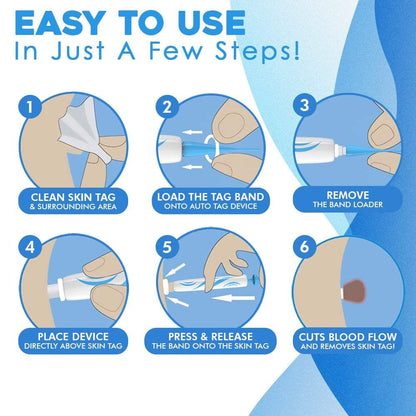 EASY TO USE
In Just A Few Steps!

1
CLEAN SKIN TAG
& SURROUNDING AREA

2
LOAD THE TAG BAND
ONTO AUTO TAG DEVICE

3
REMOVE
THE BAND LOADER

4
PLACE DEVICE
DIRECTLY ABOVE SKIN TAG

5
PRESS & RELEASE
THE BAND ONTO THE SKIN TAG

6
CUTS BLOOD FLOW
AND REMOVES SKIN TAG!