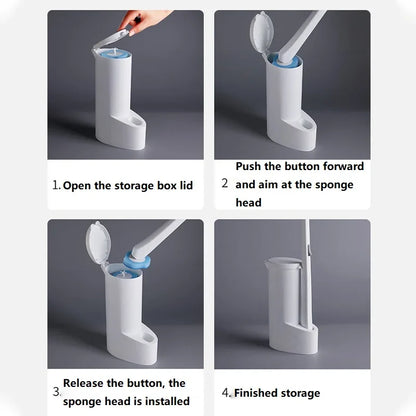 1. Open the storage box lid

2 Push the button forward and aim at the sponge head

3. Release the button, the sponge head is installed

4. Finished storage