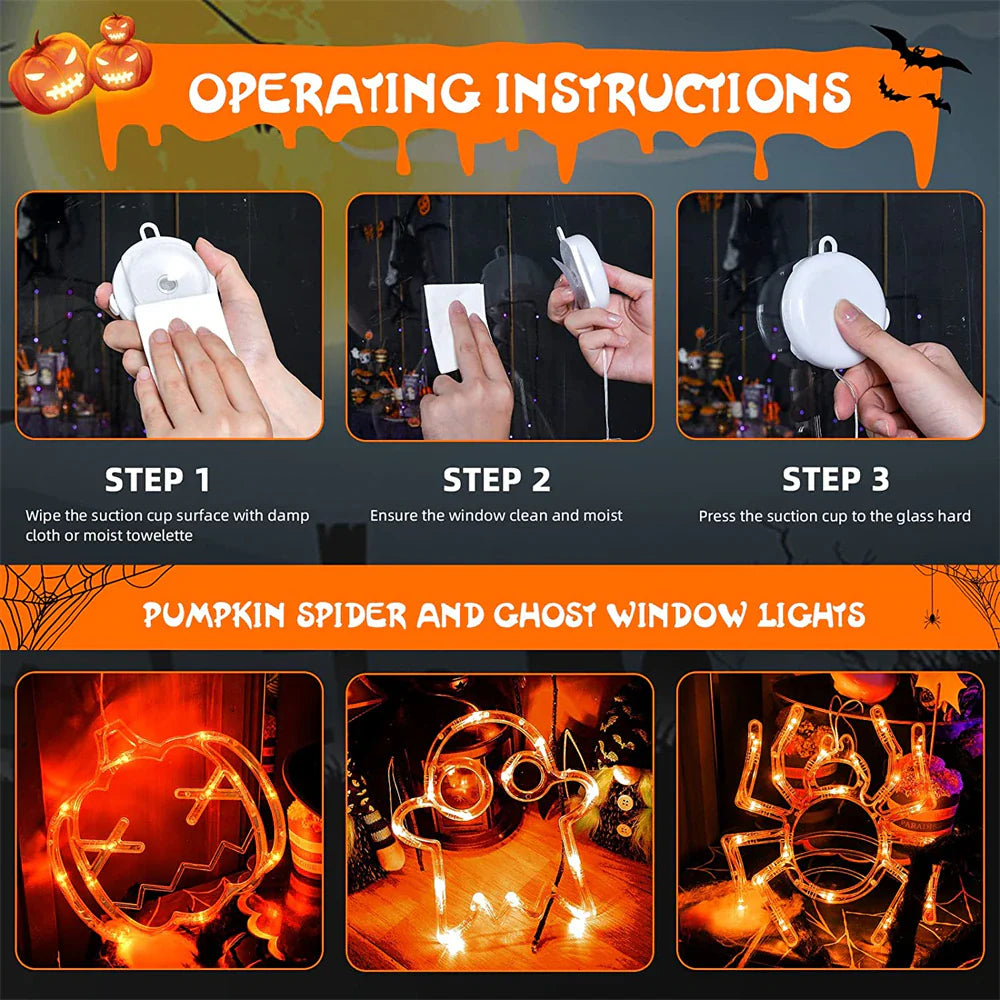 OPERATING INSTRUCTIONS

STEP 1
Wipe the suction cup surface with damp cloth or moist towelette

STEP 2
Ensure the window clean and moist

STEP 3
Press the suction cup to the glass hard

PUMPKIN SPIDER AND GHOST WINDOW LIGHTS