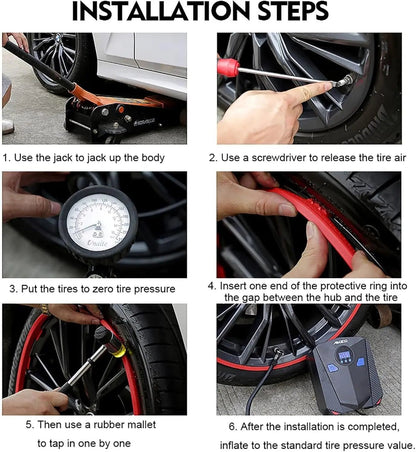 INSTALLATION STEPS

1. Use the jack to jack up the body

2. Use a screwdriver to release the tire air

3. Put the tires to zero tire pressure

4. Insert one end of the protective ring into the gap between the hub and the tire

5. Then use a rubber mallet to tap in one by one

6. After the installation is completed, inflate to the standard tire pressure value.