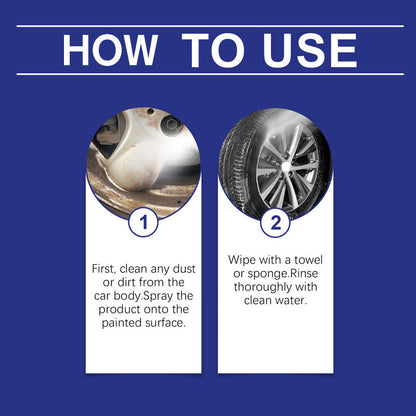 HOW TO USE

1

First, clean any dust or dirt from the car body.Spray the product onto the painted surface.

2

Wipe with a towel or sponge.Rinse thoroughly with clean water.