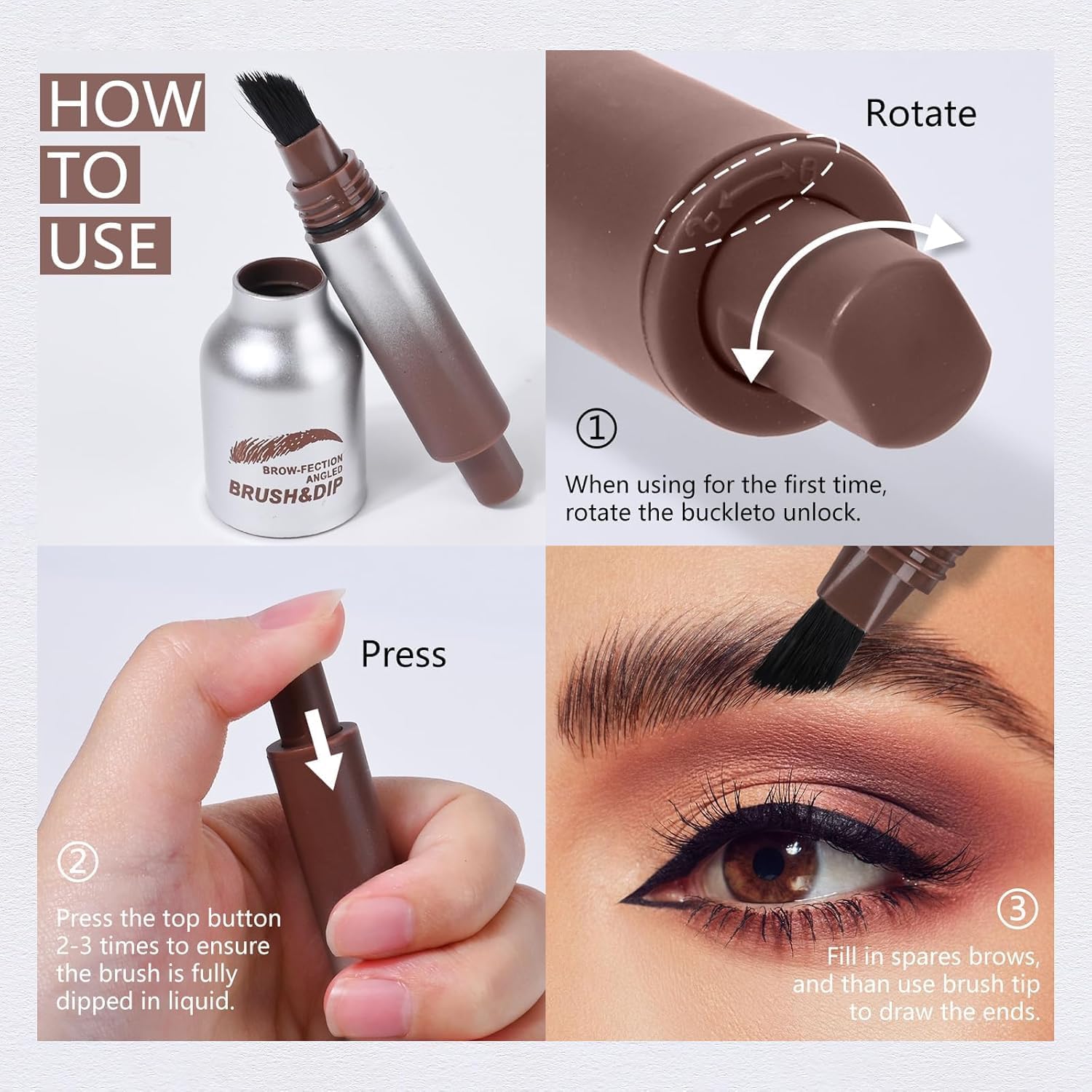 HOW TO USE

BROW-FECTION ANGLED BRUSH&DIP

Rotate

①
When using for the first time, rotate the buckleto unlock.

Press

②
Press the top button 2-3 times to ensure the brush is fully dipped in liquid.

③
Fill in spares brows, and than use brush tip to draw the ends.