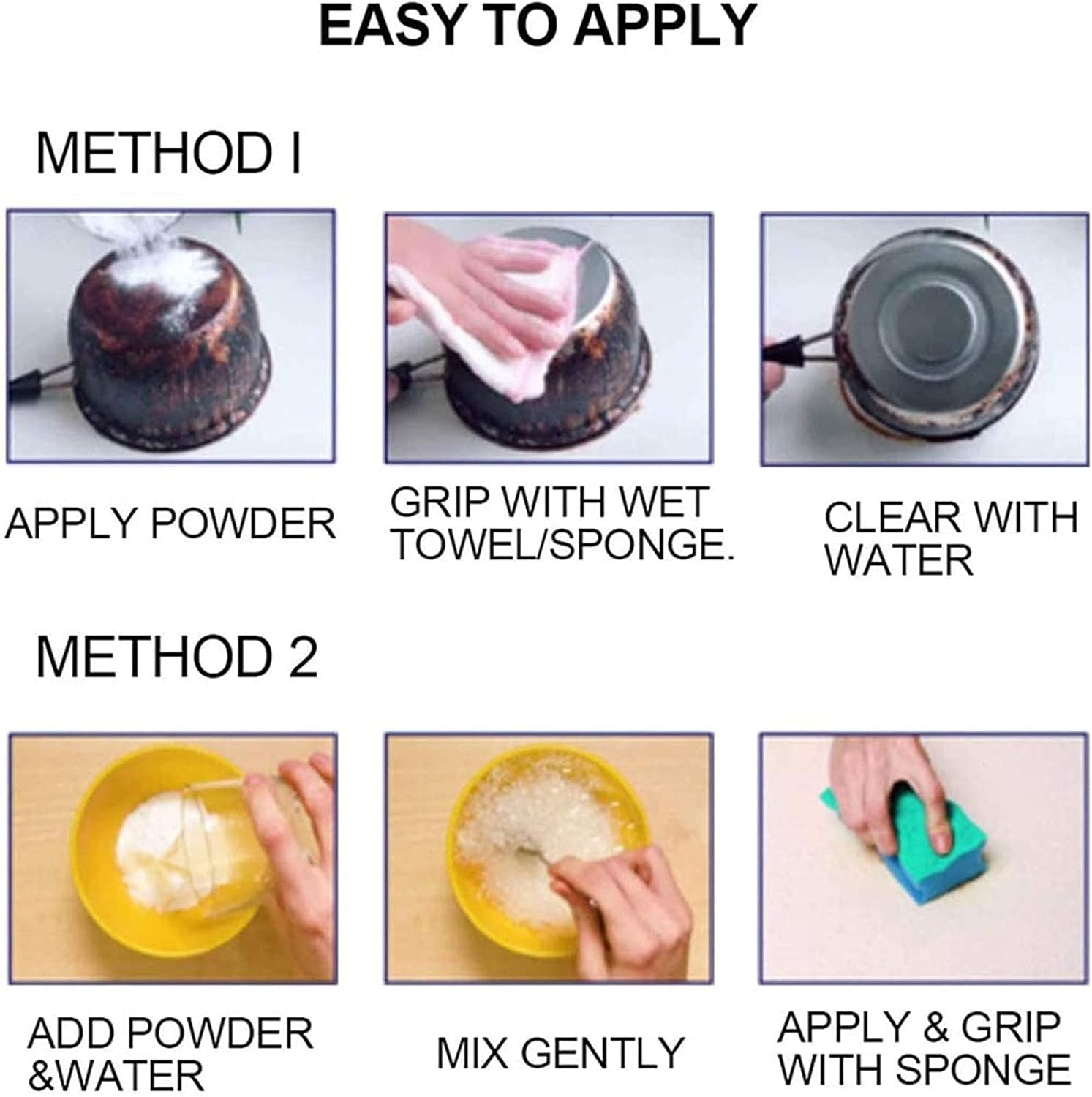 EASY TO APPLY

METHOD I

APPLY POWDER

GRIP WITH WET TOWEL/SPONGE.

CLEAR WITH WATER

METHOD 2

ADD POWDER &WATER

MIX GENTLY

APPLY & GRIP WITH SPONGE