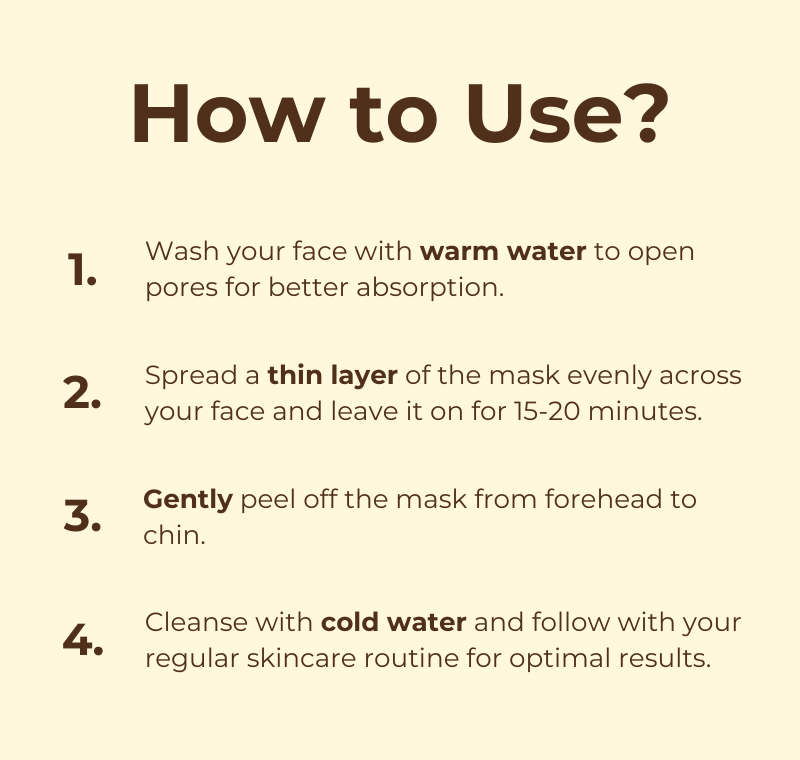 How to Use?

1. Wash your face with warm water to open pores for better absorption.

2. Spread a thin layer of the mask evenly across your face and leave it on for 15-20 minutes.

3. Gently peel off the mask from forehead to chin.

4. Cleanse with cold water and follow with your regular skincare routine for optimal results.