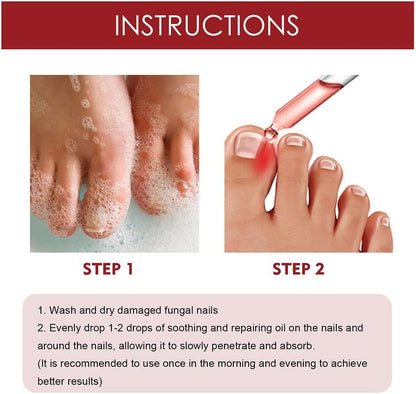 INSTRUCTIONS

STEP 1

STEP 2

1. Wash and dry damaged fungal nails
2. Evenly drop 1-2 drops of soothing and repairing oil on the nails and around the nails, allowing it to slowly penetrate and absorb.
(It is recommended to use once in the morning and evening to achieve better results)