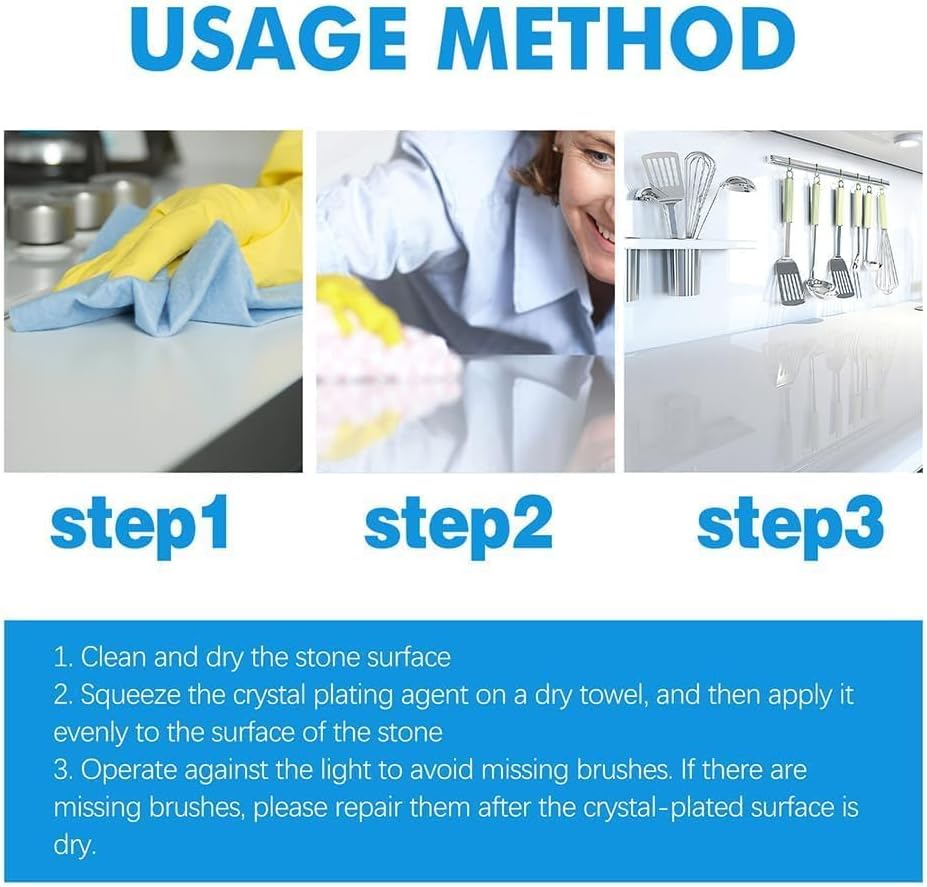 USAGE METHOD

step1 step2 step3

1. Clean and dry the stone surface
2. Squeeze the crystal plating agent on a dry towel, and then apply it evenly to the surface of the stone
3. Operate against the light to avoid missing brushes. If there are missing brushes, please repair them after the crystal-plated surface is dry.