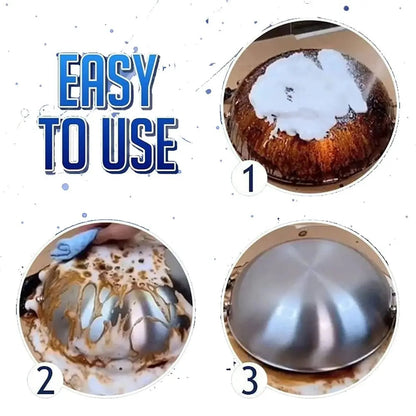 EASY TO USE

1

2

3