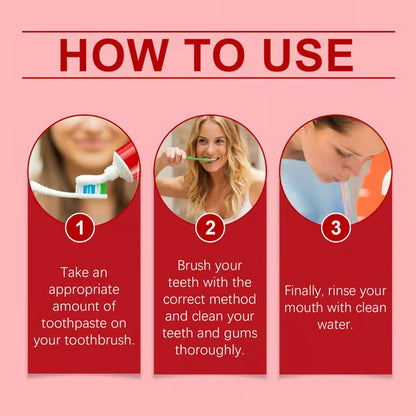 HOW TO USE

1

Take an appropriate amount of toothpaste on your toothbrush.

2

Brush your teeth with the correct method and clean your teeth and gums thoroughly.

3

Finally, rinse your mouth with clean water.