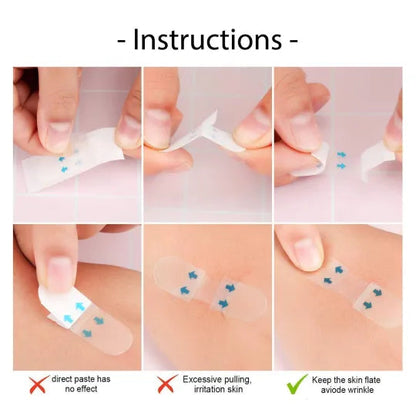 - Instructions -

direct paste has no effect

Excessive pulling, irritation skin

Keep the skin flate aviode wrinkle